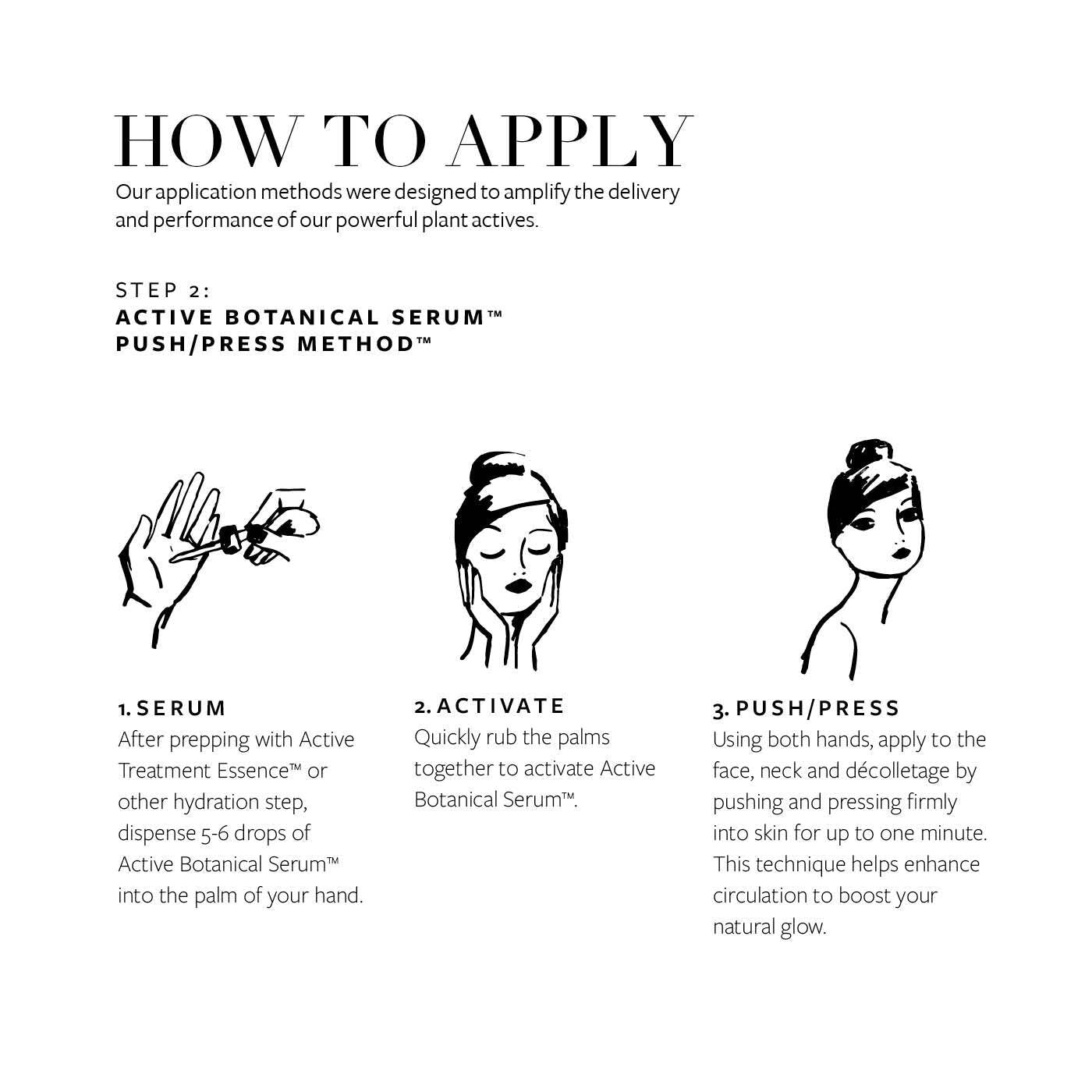 HOW TO APPLY
Our application methods were designed to amplify the delivery and performance of our powerful plant actives.

STEP 2:
ACTIVE BOTANICAL SERUM™
PUSH/PRESS METHOD™

1. SERUM
After prepping with Active Treatment Essence™ or other hydration step, dispense 5-6 drops of Active Botanical Serum™ into the palm of your hand.

2. ACTIVATE
Quickly rub the palms together to activate Active Botanical Serum™.

3. PUSH/PRESS
Using both hands, apply to the face, neck and décolletage by pushing and pressing firmly into skin for up to one minute. This technique helps enhance circulation to boost your natural glow.