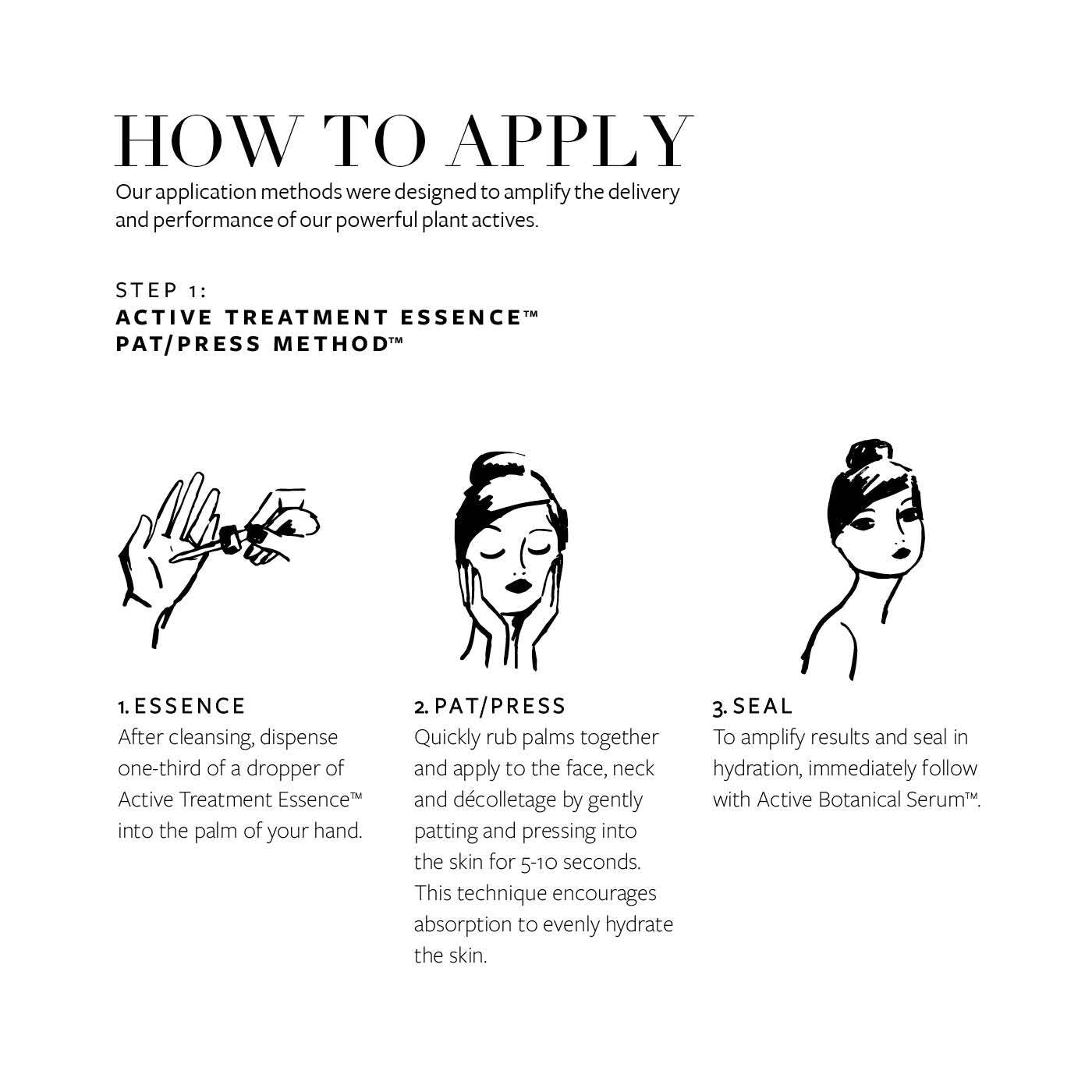 HOW TO APPLY

Our application methods were designed to amplify the delivery and performance of our powerful plant actives.

STEP 1:
ACTIVE TREATMENT ESSENCE™
PAT/PRESS METHOD™

1. ESSENCE
After cleansing, dispense one-third of a dropper of Active Treatment Essence™ into the palm of your hand.

2. PAT/PRESS
Quickly rub palms together and apply to the face, neck and décolletage by gently patting and pressing into the skin for 5-10 seconds. This technique encourages absorption to evenly hydrate the skin.

3. SEAL
To amplify results and seal in hydration, immediately follow with Active Botanical Serum™.